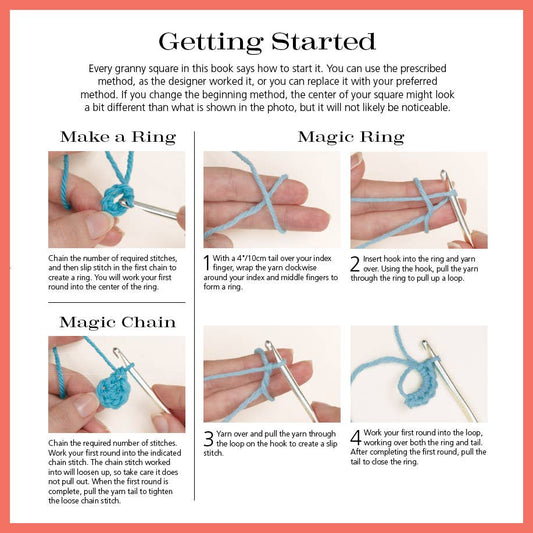 Getting Started

Every granny square in this book says how to start it. You can use the prescribed method, as the designer worked it, or you can replace it with your preferred method. If you change the beginning method, the center of your square might look a bit different than what is shown in the photo, but it will not likely be noticeable.

Make a Ring

Chain the number of required stitches, and then slip stitch in the first chain to create a ring. You will work your first round into the center of the ring.

Magic Chain

Chain the required number of stitches. Work your first round into the indicated chain stitch. The chain stitch worked into will loosen up, so take care it does not pull out. When the first round is complete, pull the yarn tail to tighten the loose chain stitch.

Magic Ring

1 With a 4"/10cm tail over your index finger, wrap the yarn clockwise around your index and middle fingers to form a ring.

2 Insert hook into the ring and yarn over. Using the hook, pull the yarn through the ring to pull up a loop.

3 Yarn over and pull the yarn through the loop on the hook to create a slip stitch.

4 Work your first round into the loop, working over both the ring and tail. After completing the first round, pull the tail to close the ring.